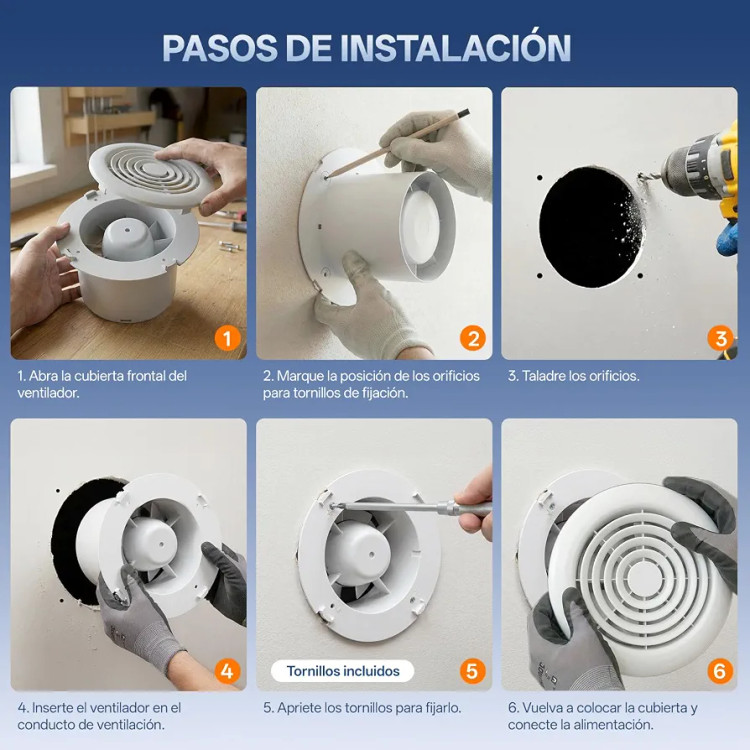 PASOS DE INSTALACIÓN

1

1. Abra la cubierta frontal del ventilador.

2

2. Marque la posición de los orificios para tornillos de fijación.

3

3. Taladre los orificios.

4

4. Inserte el ventilador en el conducto de ventilación.

Tornillos incluidos

5

5. Apriete los tornillos para fijarlo.

6

6. Vuelva a colocar la cubierta y conecte la alimentación.