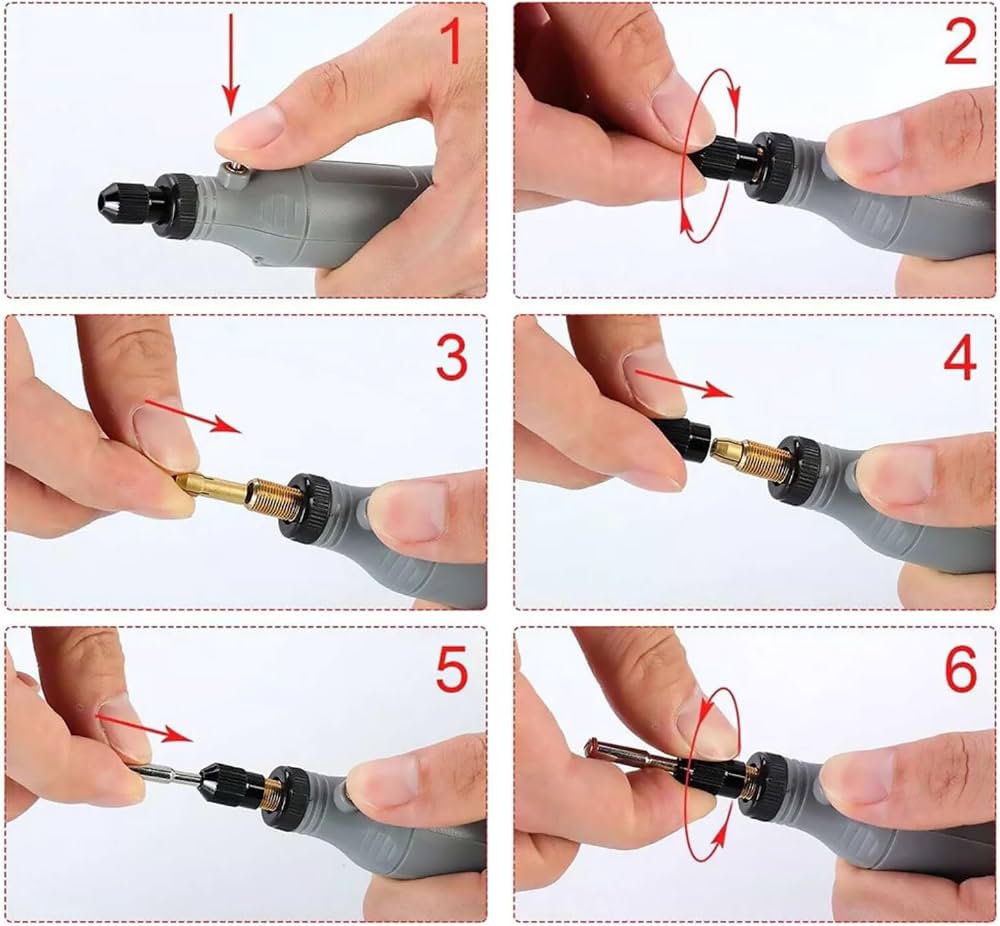 1
2
3
4
5
6