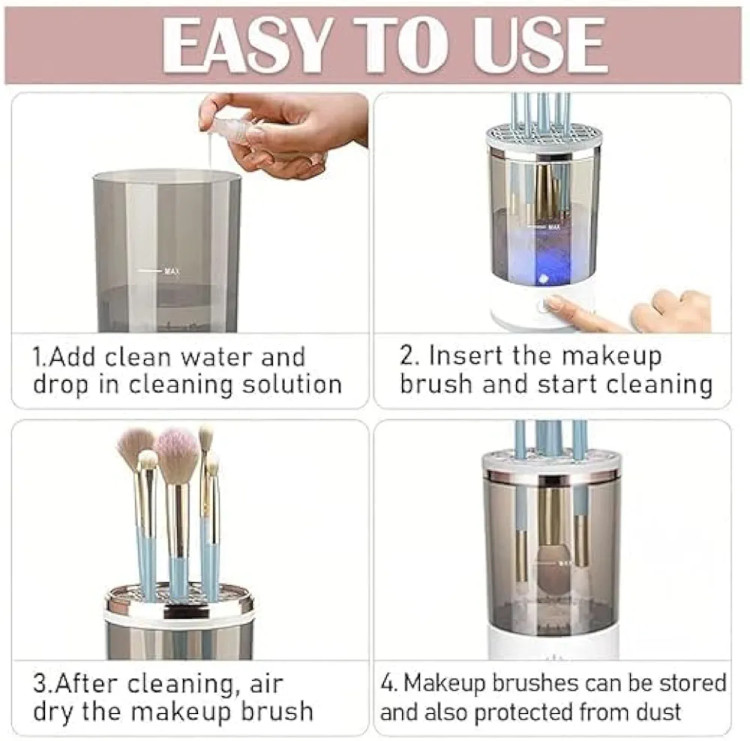 EASY TO USE

MAX

1.Add clean water and drop in cleaning solution

MAX

2. Insert the makeup brush and start cleaning

3.After cleaning, air dry the makeup brush

MAX

4. Makeup brushes can be stored and also protected from dust